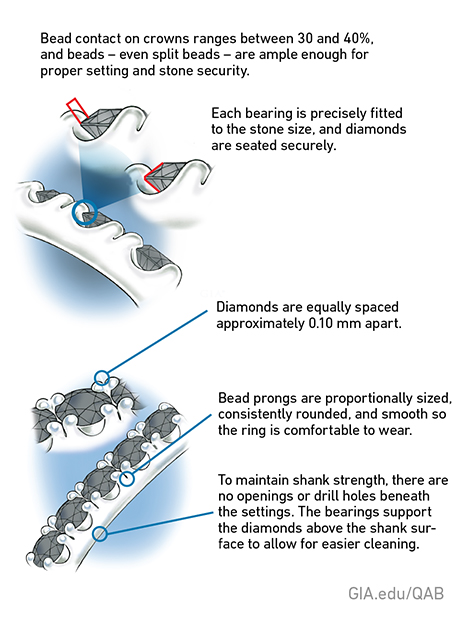 Bead contact on crowns ranges between 30 and 40%, and beads – even split beads – are ample enough for proper setting and stone security.

Each bearing is precisely fitted to the stone size, and diamonds are seated securely.

Diamonds are equally spaced approximately 0.10 mm apart.

Bead prongs are proportionally sized, consistently rounded, and smooth so the ring is comfortable to wear.

To maintain shank strength, there are no openings or drill holes beneath the settings. The bearings support the diamonds above the shank surface to allow for easier cleaning.

GIA.edu/QAB